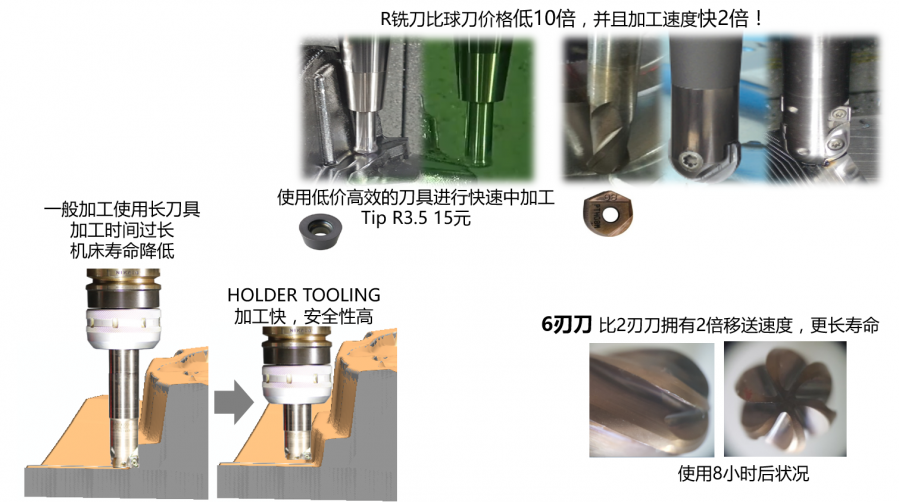 R铣刀比球刀价格低10倍，并且加工速度快2倍！

使用低价高效的刀具进行快速中加工
Tip R3.5 15元

一般加工使用长刀具
加工时间过长
机床寿命降低

HOLDER TOOLING
加工快，安全性高

6刃刀 比2刃刀拥有2倍移送速度，更长寿命

使用8小时后状况